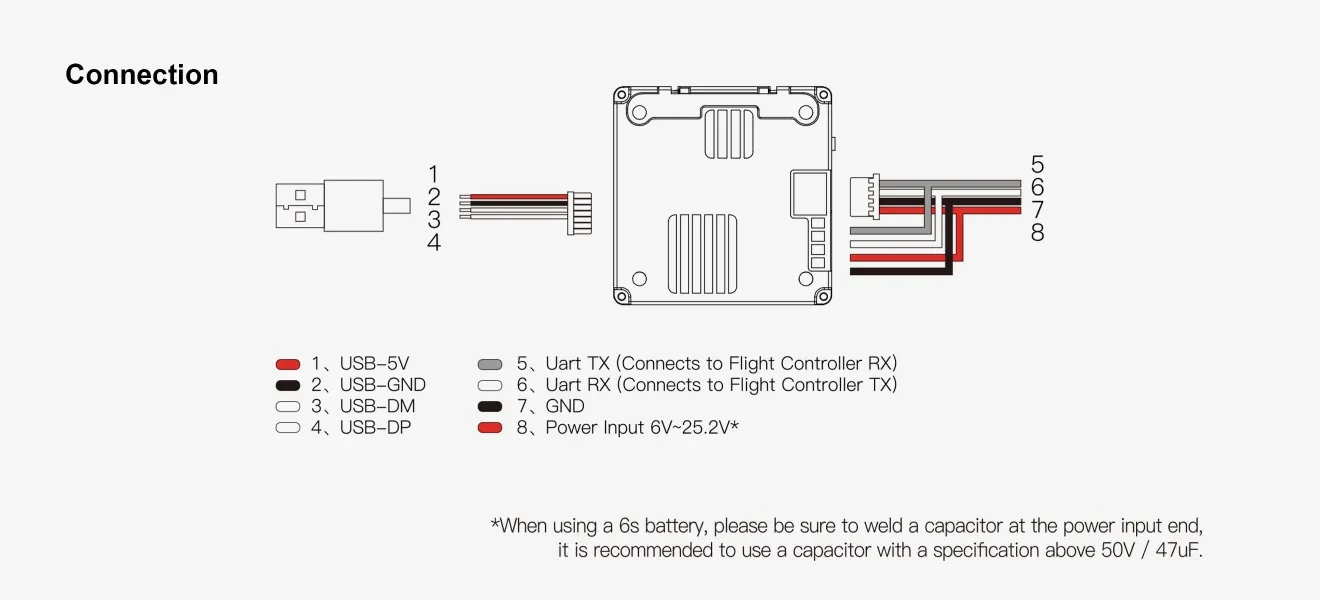 Connection

1
2
3
4

5
6
7
8

1、USB-5V
2、USB-GND
3、USB-DM
4、USB-DP

5、Uart TX (Connects to Flight Controller RX)
6、Uart RX (Connects to Flight Controller TX)
7、GND
8、Power Input 6V~25.2V*

*When using a 6s battery, please be sure to weld a capacitor at the power input end, it is recommended to use a capacitor with a specification above 50V / 47uF.