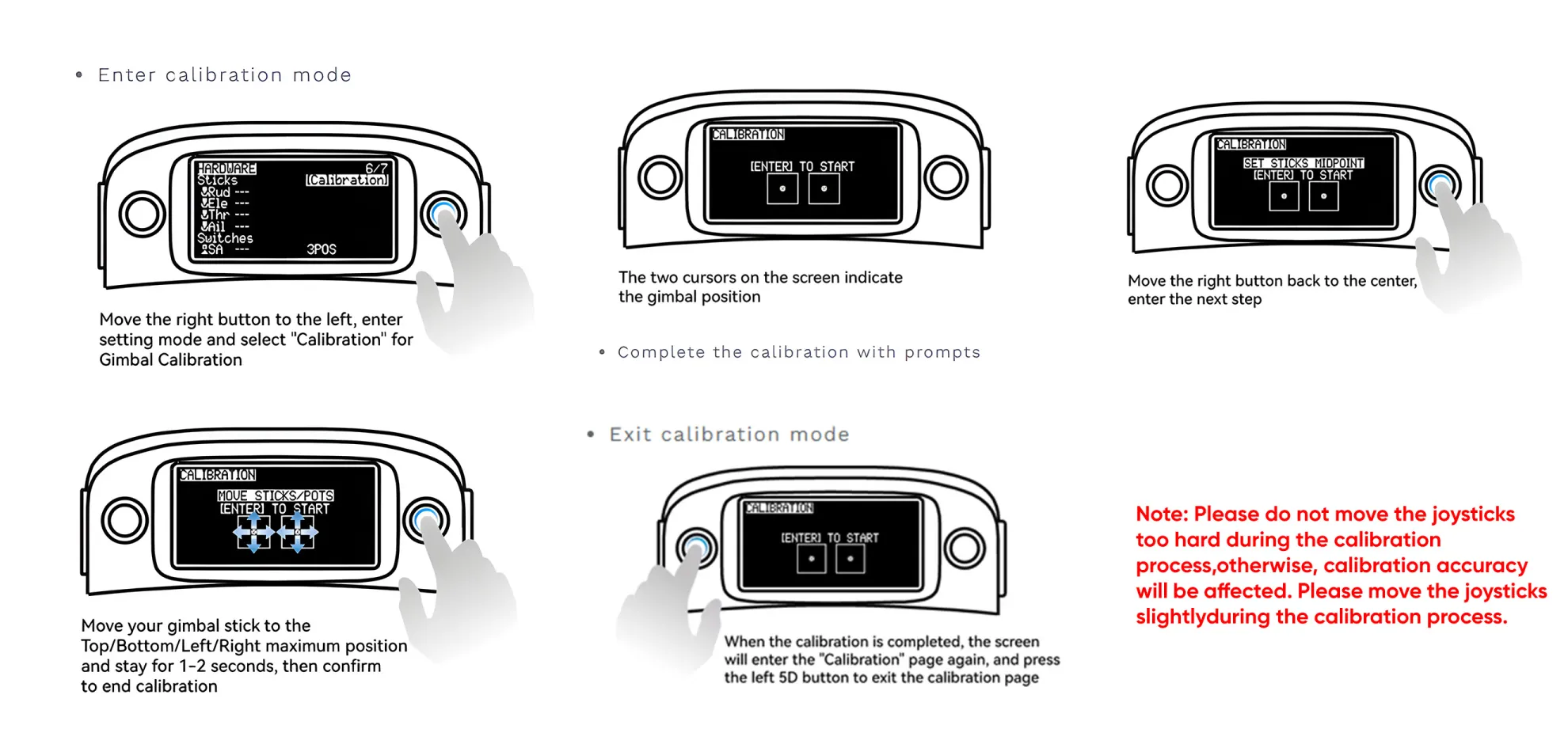 • Enter calibration mode

HARDWARE 6/7
Sticks [Calibration]
Rud ---
Ele ---
Thr ---
Ail ---
Switches
SA --- 3POS

Move the right button to the left, enter setting mode and select "Calibration" for Gimbal Calibration

CALIBRATION
[ENTER] TO START

The two cursors on the screen indicate the gimbal position

CALIBRATION
SET STICKS MIDPOINT
[ENTER] TO START

Move the right button back to the center, enter the next step

• Complete the calibration with prompts

CALIBRATION
MOVE STICKS/POTS
[ENTER] TO START

Move your gimbal stick to the Top/Bottom/Left/Right maximum position and stay for 1-2 seconds, then confirm to end calibration

• Exit calibration mode

CALIBRATION
[ENTER] TO START

When the calibration is completed, the screen will enter the "Calibration" page again, and press the left 5D button to exit the calibration page

Note: Please do not move the joysticks too hard during the calibration process,otherwise, calibration accuracy will be affected. Please move the joysticks slightlyduring the calibration process.