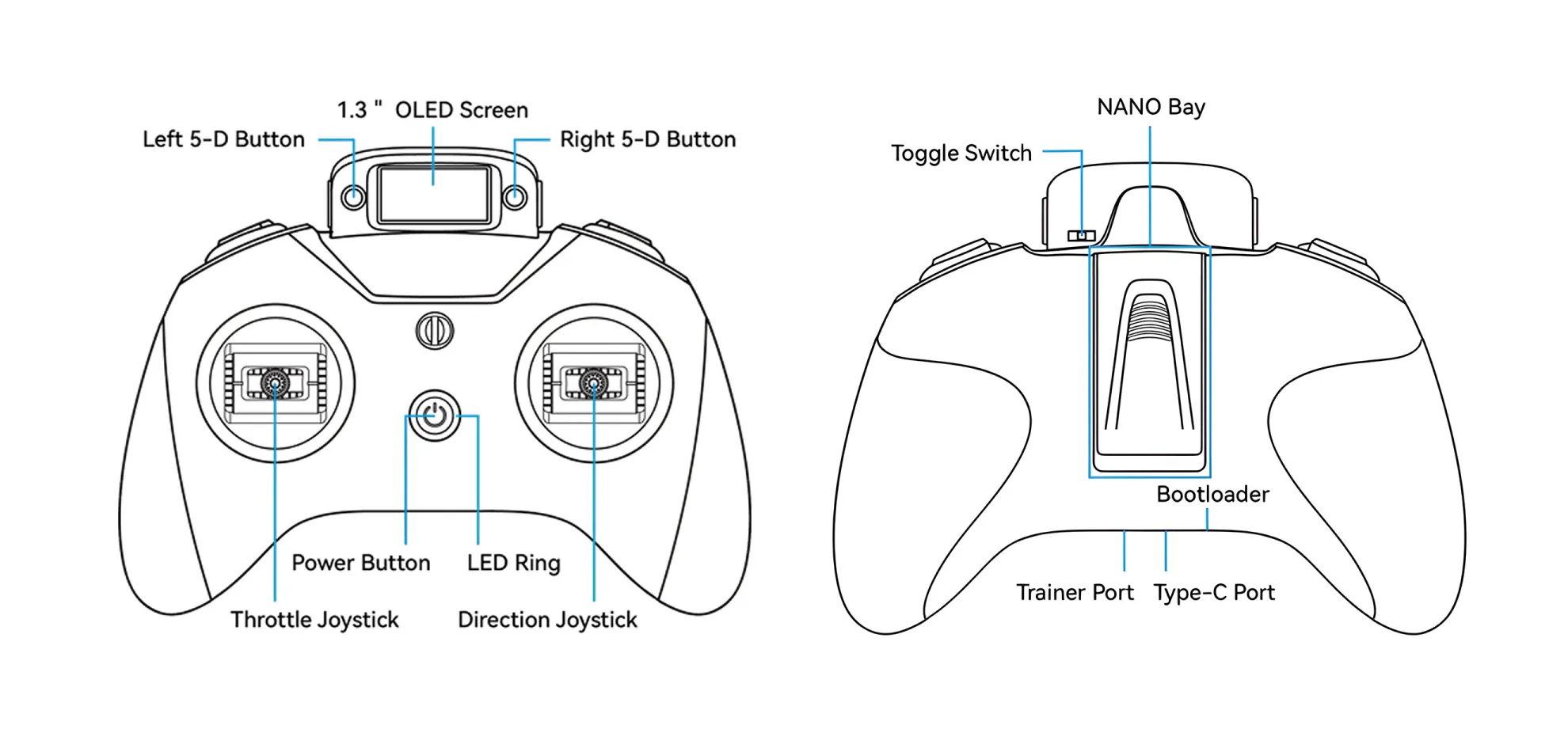 1.3 " OLED Screen

Left 5-D Button

Right 5-D Button

Power Button

LED Ring

Throttle Joystick

Direction Joystick

NANO Bay

Toggle Switch

Bootloader

Trainer Port

Type-C Port