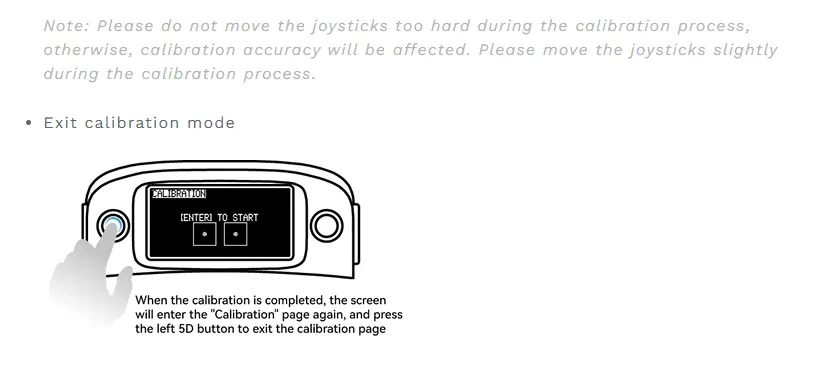 Note: Please do not move the joysticks too hard during the calibration process, otherwise, calibration accuracy will be affected. Please move the joysticks slightly during the calibration process.

• Exit calibration mode

CALIBRATION

[ENTER] TO START

When the calibration is completed, the screen will enter the "Calibration" page again, and press the left 5D button to exit the calibration page