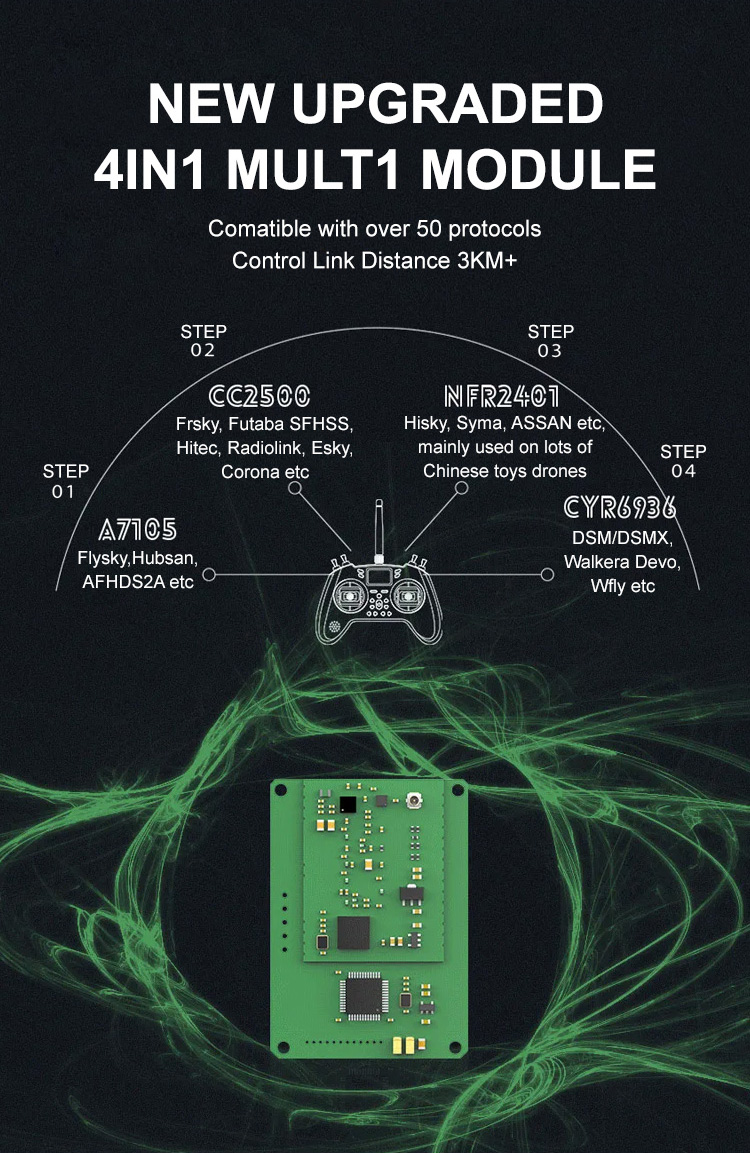 NEW UPGRADED
4IN1 MULT1 MODULE

Comatible with over 50 protocols
Control Link Distance 3KM+

STEP 01
A7105
Flysky,Hubsan, AFHDS2A etc

STEP 02
CC2500
Frsky, Futaba SFHSS, Hitec, Radiolink, Esky, Corona etc

STEP 03
NFR2401
Hisky, Syma, ASSAN etc, mainly used on lots of Chinese toys drones

STEP 04
CYR6936
DSM/DSMX, Walkera Devo, Wfly etc