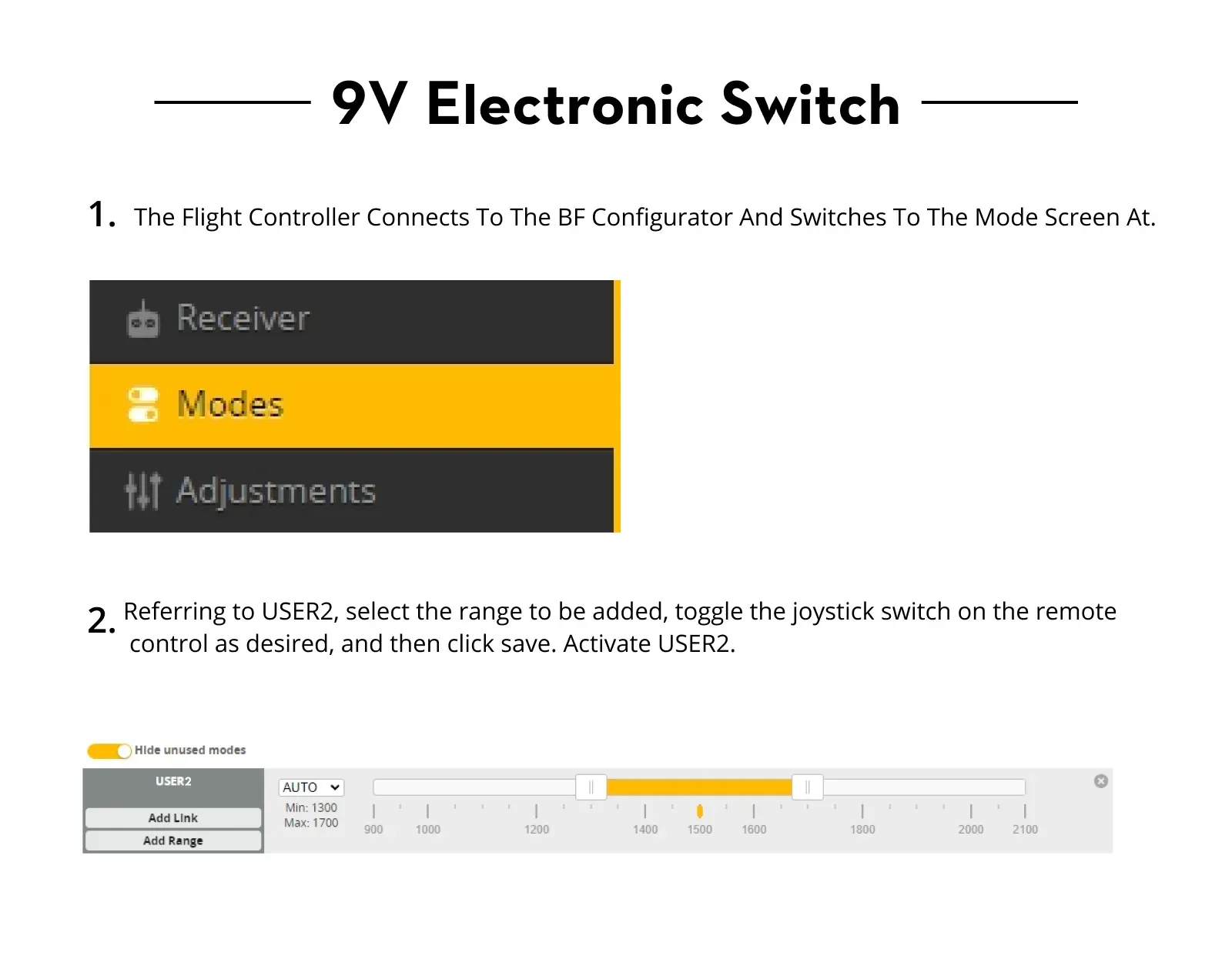 9V Electronic Switch

1. The Flight Controller Connects To The BF Configurator And Switches To The Mode Screen At.

Receiver

Modes

Adjustments

2. Referring to USER2, select the range to be added, toggle the joystick switch on the remote control as desired, and then click save. Activate USER2.

Hide unused modes

USER2

Add Link

Add Range

AUTO

Min: 1300
Max: 1700

900 1000 1200 1400 1500 1600 1800 2000 2100