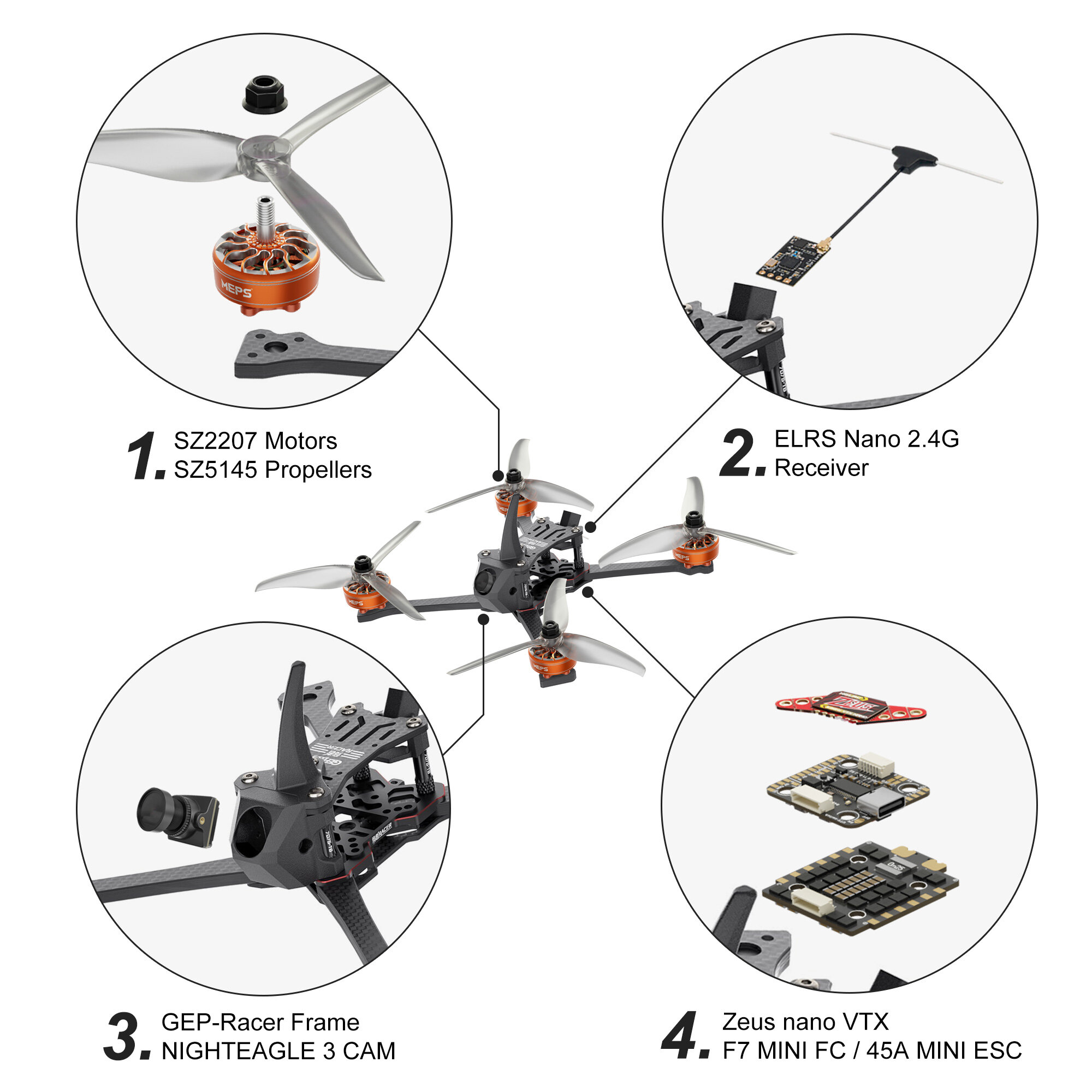 MEPS

1. SZ2207 Motors
SZ5145 Propellers

2. ELRS Nano 2.4G
Receiver

3. GEP-Racer Frame
NIGHTEAGLE 3 CAM

4. Zeus nano VTX
F7 MINI FC / 45A MINI ESC