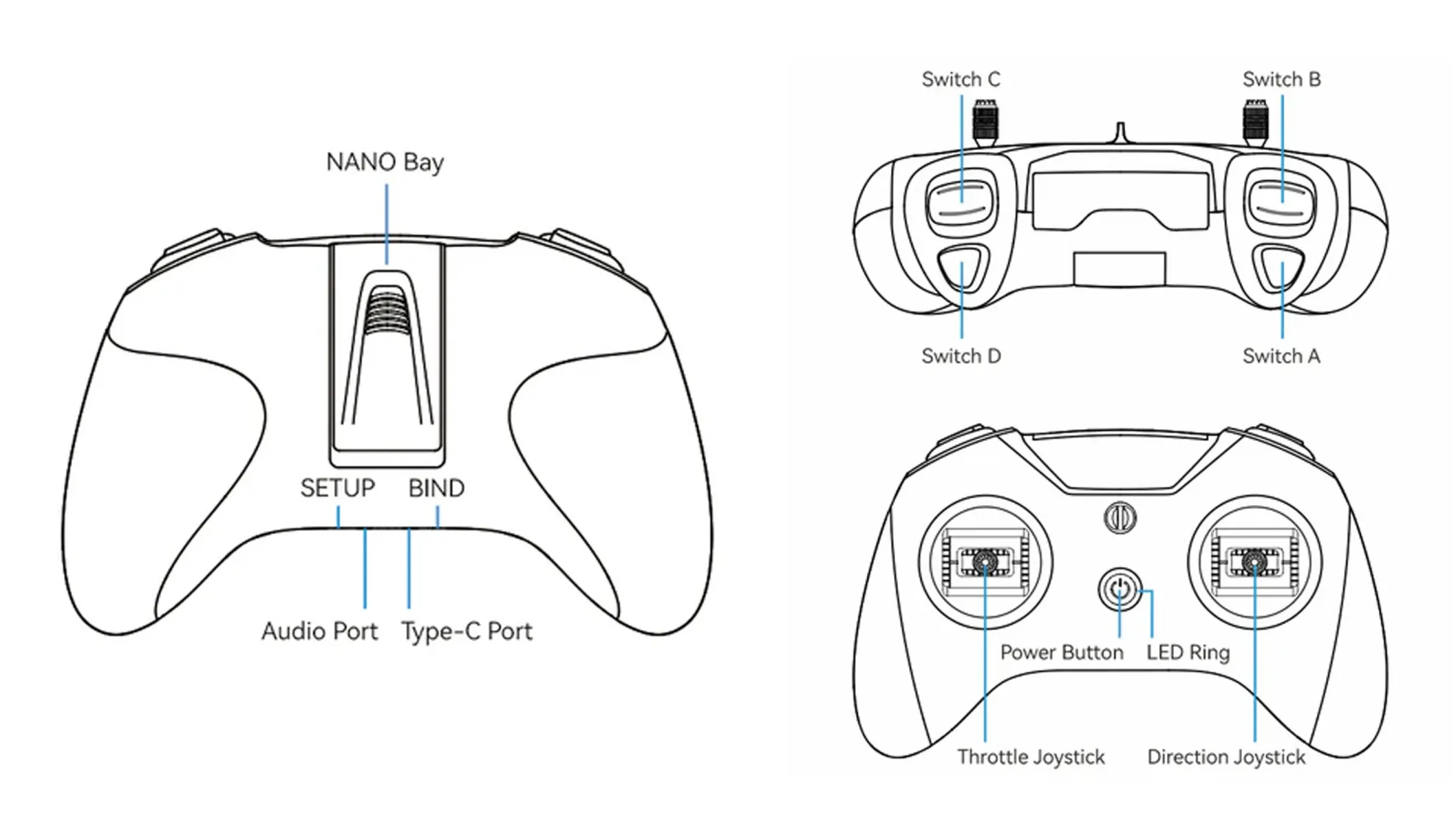 NANO Bay

SETUP BIND

Audio Port Type-C Port

Switch C Switch B

Switch D Switch A

Power Button LED Ring

Throttle Joystick Direction Joystick